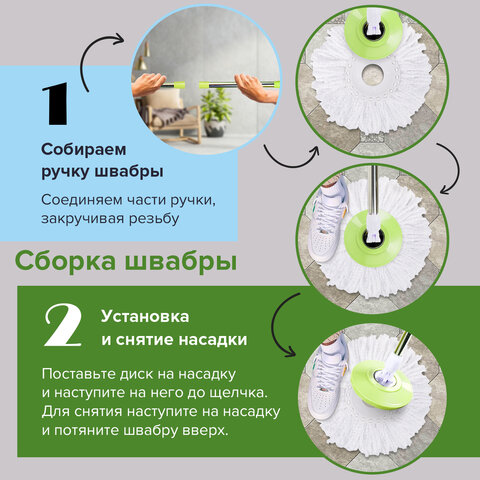 1

Собираем ручку швабры

Соединяем части ручки, закручивая резьбу

Сборка швабры

2

Установка и снятие насадки

Поставьте диск на насадку и наступите на него до щелчка. Для снятия наступите на насадку и потяните швабру вверх.