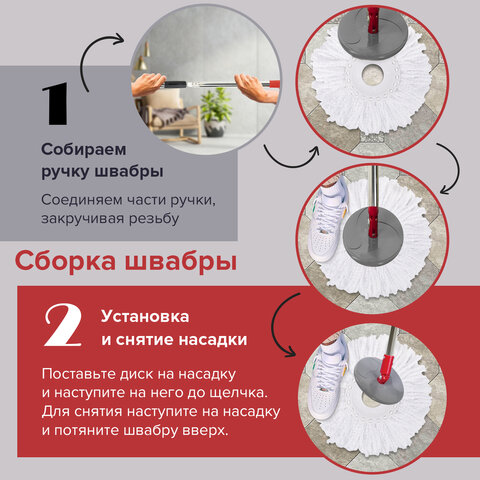 1

Собираем ручку швабры

Соединяем части ручки, закручивая резьбу

Сборка швабры

2

Установка и снятие насадки

Поставьте диск на насадку и наступите на него до щелчка. Для снятия наступите на насадку и потяните швабру вверх.