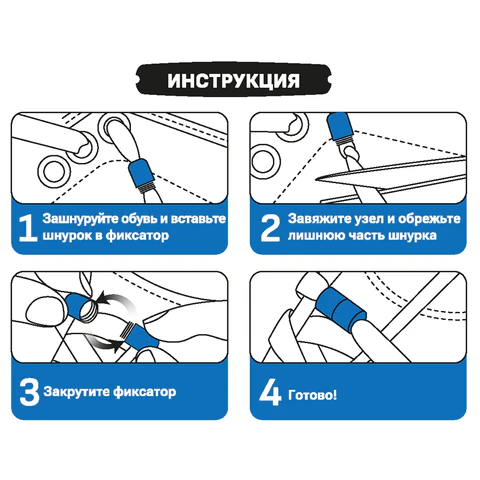 ИНСТРУКЦИЯ

1 Зашнуруйте обувь и вставьте шнурок в фиксатор

2 Завяжите узел и обрежьте лишнюю часть шнурка

3 Закрутите фиксатор

4 Готово!