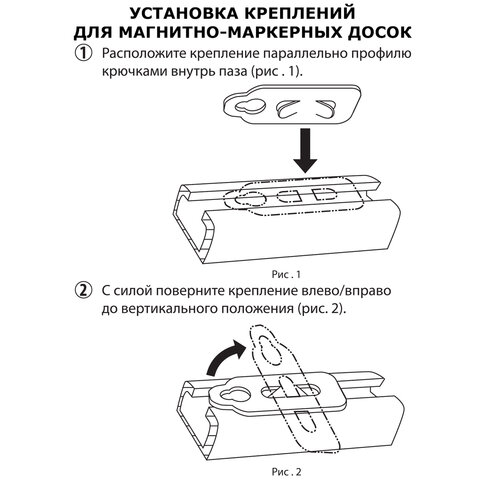 УСТАНОВКА КРЕПЛЕНИЙ
ДЛЯ МАГНИТНО-МАРКЕРНЫХ ДОСОК

① Расположите крепление параллельно профилю крючками внутрь паза (рис . 1).

Рис . 1

② С силой поверните крепление влево/вправо до вертикального положения (рис. 2).

Рис . 2