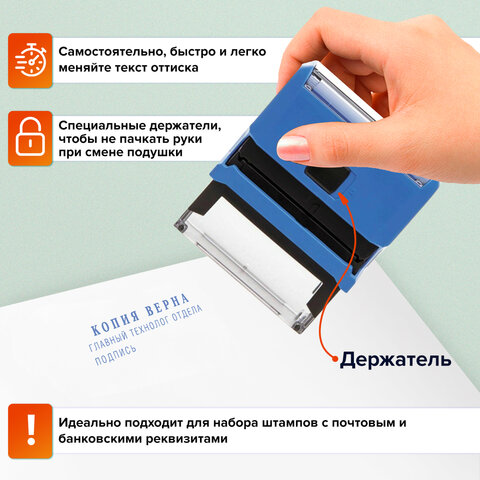 Самостоятельно, быстро и легко меняйте текст оттиска

Специальные держатели, чтобы не пачкать руки при смене подушки

КОПИЯ ВЕРНА
ГЛАВНЫЙ ТЕХНОЛОГ ОТДЕЛА
ПОДПИСЬ

Держатель

Идеально подходит для набора штампов с почтовым и банковскими реквизитами