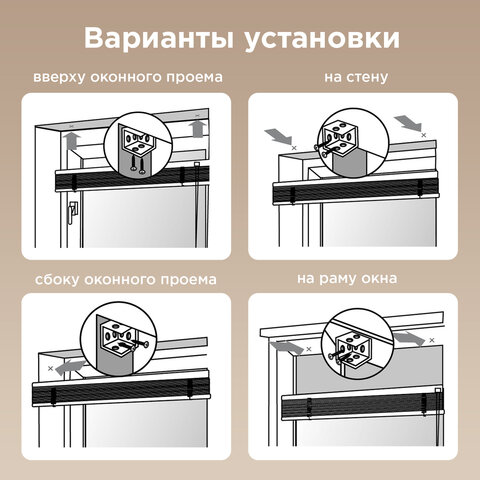 Варианты установки

вверху оконного проема

на стену

сбоку оконного проема

на раму окна