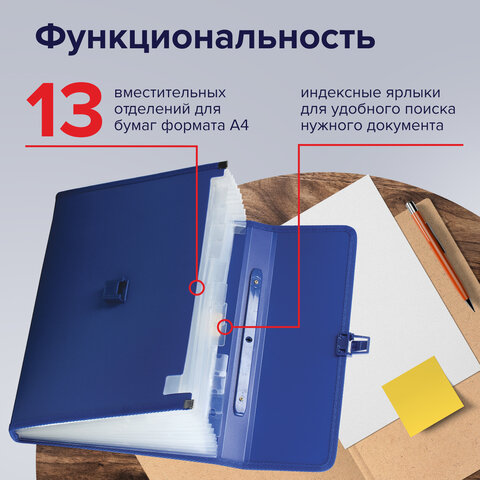 Функциональность

13 вместительных отделений для бумаг формата А4

индексные ярлыки для удобного поиска нужного документа