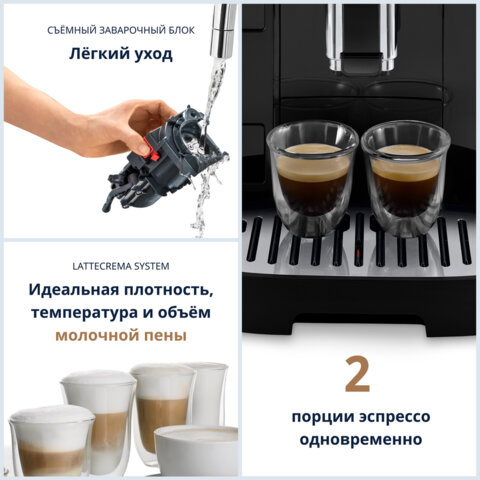 СЪЁМНЫЙ ЗАВАРОЧНЫЙ БЛОК

Лёгкий уход

LATTECREMA SYSTEM

Идеальная плотность, температура и объём молочной пены

2

порции эспрессо одновременно