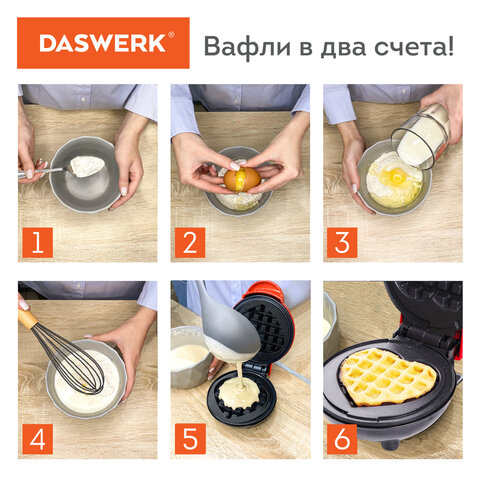 DASWERK®

Вафли в два счета!

1

2

3

4

5

6