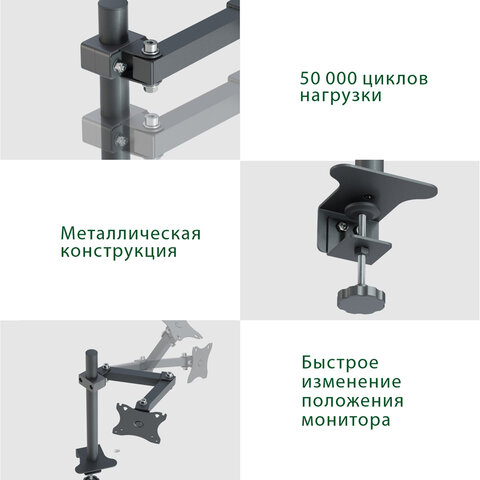 50 000 циклов нагрузки

Металлическая конструкция

Быстрое изменение положения монитора