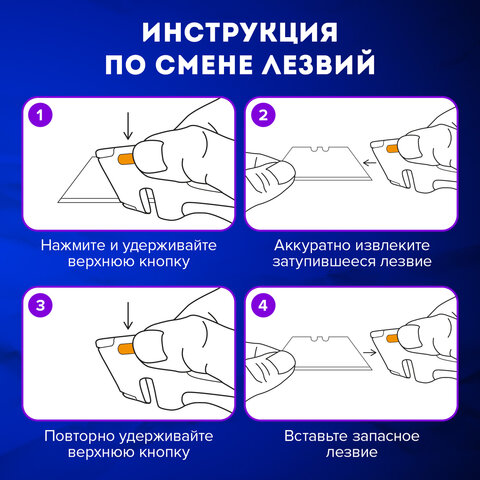 ИНСТРУКЦИЯ ПО СМЕНЕ ЛЕЗВИЙ

1

Нажмите и удерживайте верхнюю кнопку

2

Аккуратно извлеките затупившееся лезвие

3

Повторно удерживайте верхнюю кнопку

4

Вставьте запасное лезвие