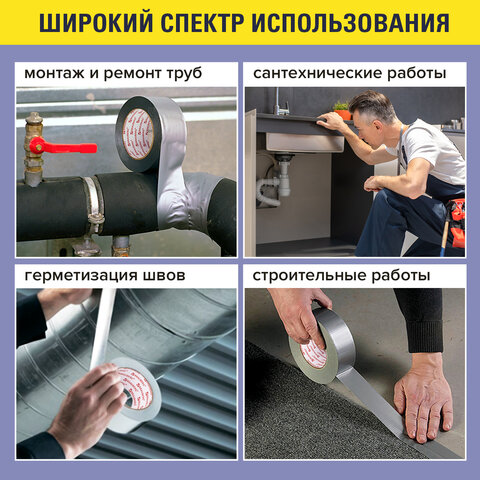 ШИРОКИЙ СПЕКТР ИСПОЛЬЗОВАНИЯ

монтаж и ремонт труб

сантехнические работы

герметизация швов

строительные работы