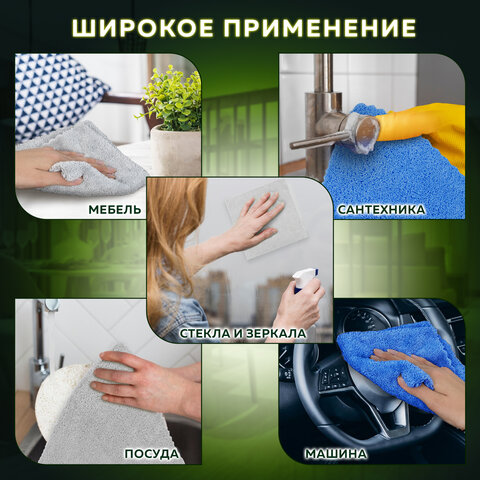 ШИРОКОЕ ПРИМЕНЕНИЕ

МЕБЕЛЬ

САНТЕХНИКА

СТЕКЛА И ЗЕРКАЛА

ПОСУДА

МАШИНА