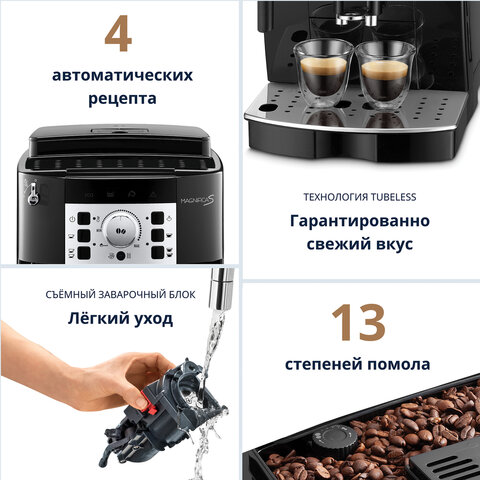 4

автоматических рецепта

MAGNIFICA S

ТЕХНОЛОГИЯ TUBELESS

Гарантированно свежий вкус

СЪЁМНЫЙ ЗАВАРОЧНЫЙ БЛОК

Лёгкий уход

13

степеней помола