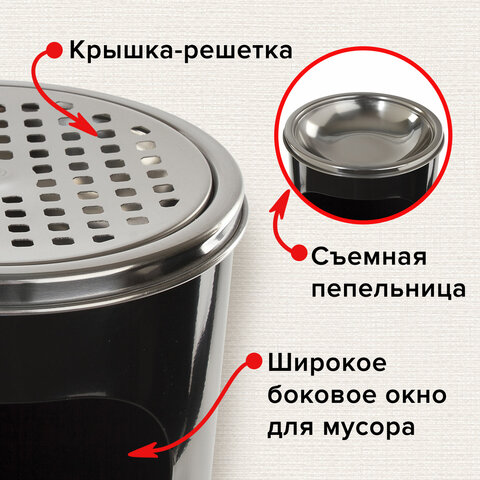 Крышка-решетка

Съемная пепельница

Широкое боковое окно для мусора