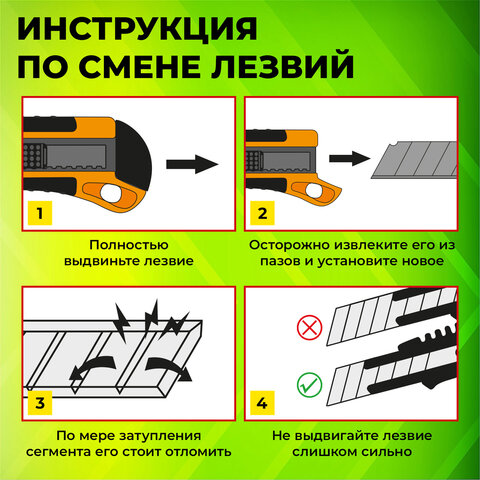 ИНСТРУКЦИЯ ПО СМЕНЕ ЛЕЗВИЙ

1

Полностью выдвиньте лезвие

2

Осторожно извлеките его из пазов и установите новое

3

По мере затупления сегмента его стоит отломить

4

Не выдвигайте лезвие слишком сильно