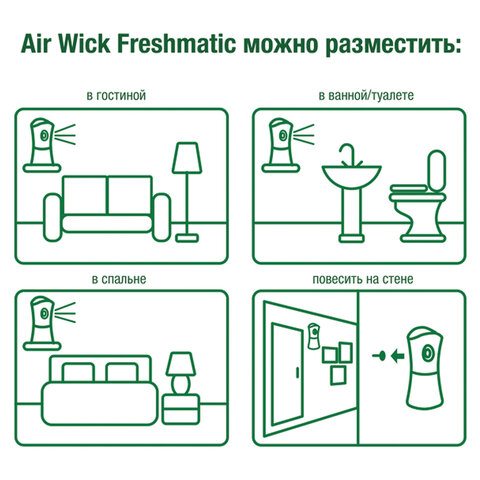 Air Wick Freshmatic можно разместить:

в гостиной

в ванной/туалете

в спальне

повесить на стене