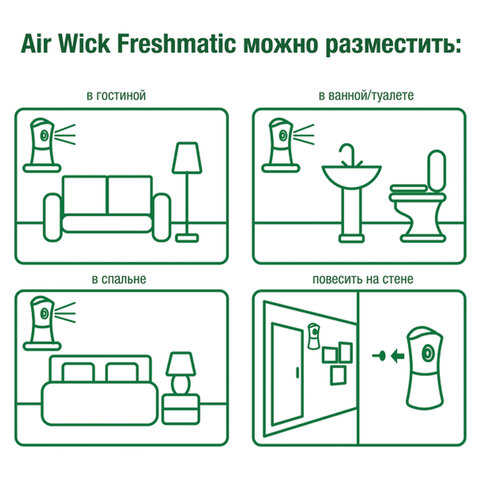 Air Wick Freshmatic можно разместить:

в гостиной

в ванной/туалете

в спальне

повесить на стене