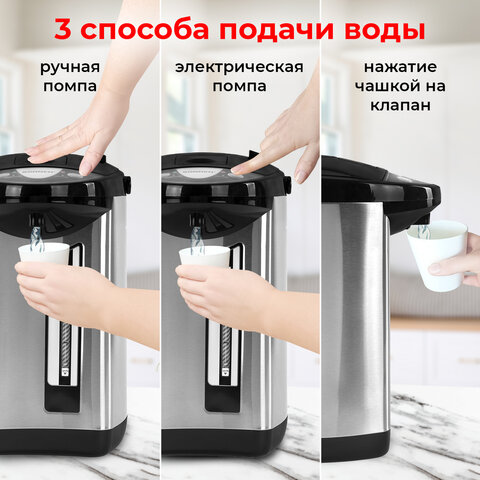 3 способа подачи воды

ручная помпа

электрическая помпа

нажатие чашкой на клапан