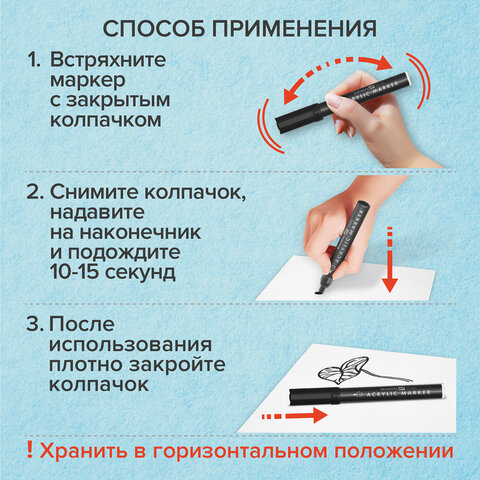 СПОСОБ ПРИМЕНЕНИЯ

1. Встряхните маркер с закрытым колпачком

ACRYLIC MARKER

2. Снимите колпачок, надавите на наконечник и подождите 10-15 секунд

ACRYLIC MARKER

3. После использования плотно закройте колпачок

ACRYLIC MARKER

! Хранить в горизонтальном положении