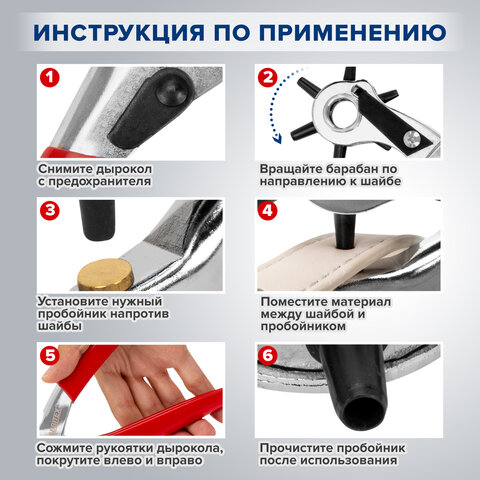 ИНСТРУКЦИЯ ПО ПРИМЕНЕНИЮ

1
Снимите дырокол с предохранителя

2
Вращайте барабан по направлению к шайбе

3
Установите нужный пробойник напротив шайбы

4
Поместите материал между шайбой и пробойником

5
Сожмите рукоятки дырокола, покрутите влево и вправо

6
Прочистите пробойник после использования