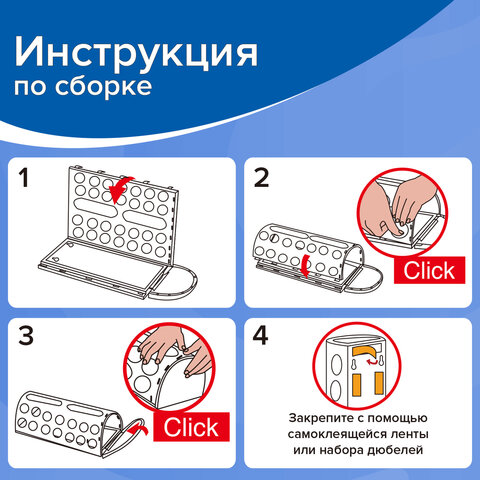 Инструкция
по сборке

1

2

Click

3

Click

4

Закрепите с помощью самоклеящейся ленты или набора дюбелей