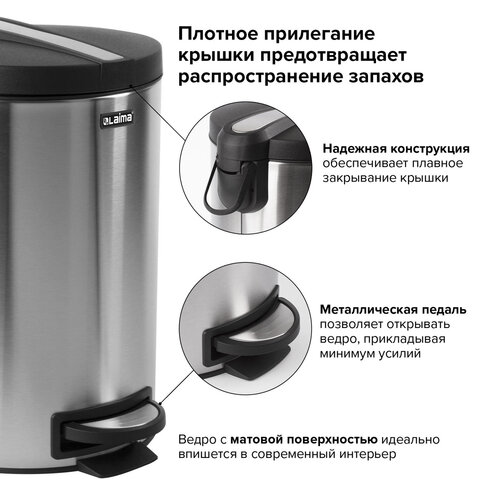 Плотное прилегание крышки предотвращает распространение запахов

Laima

Надежная конструкция обеспечивает плавное закрывание крышки

Металлическая педаль позволяет открывать ведро, прикладывая минимум усилий

Ведро с матовой поверхностью идеально впишется в современный интерьер