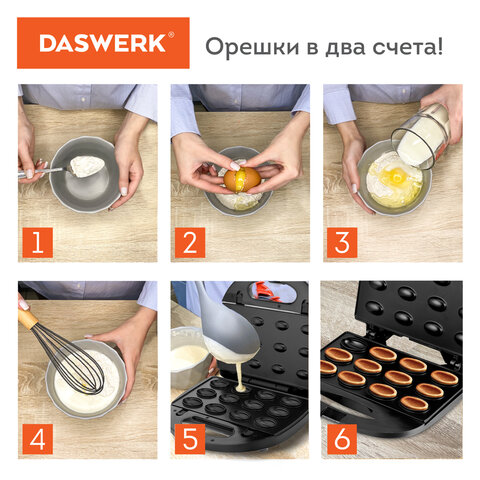 DASWERK®

Орешки в два счета!

1

2

3

4

5

6