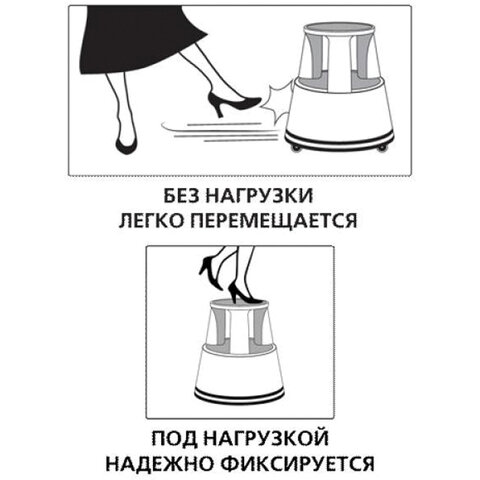 БЕЗ НАГРУЗКИ
ЛЕГКО ПЕРЕМЕЩАЕТСЯ

ПОД НАГРУЗКОЙ
НАДЕЖНО ФИКСИРУЕТСЯ