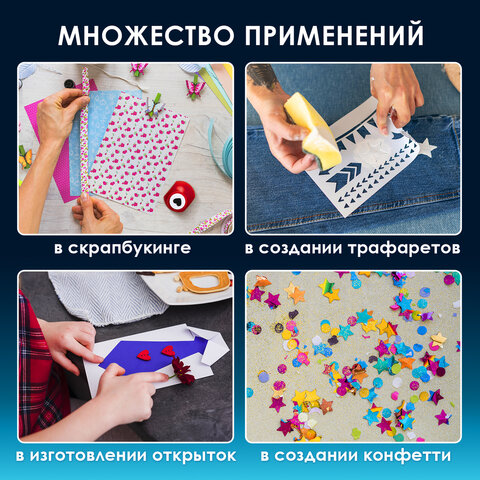 МНОЖЕСТВО ПРИМЕНЕНИЙ

в скрапбукинге

в создании трафаретов

в изготовлении открыток

в создании конфетти