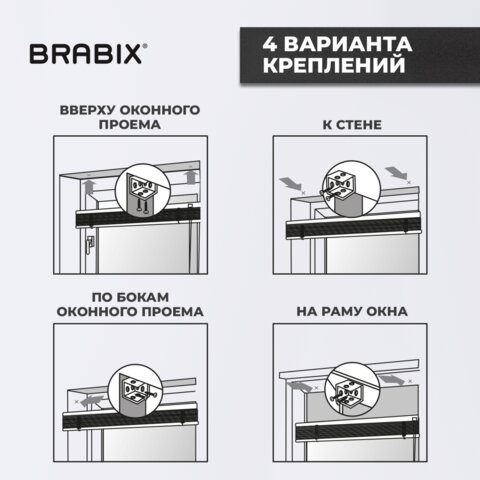 BRABIX®

4 ВАРИАНТА КРЕПЛЕНИЙ

ВВЕРХУ ОКОННОГО ПРОЕМА

К СТЕНЕ

ПО БОКАМ ОКОННОГО ПРОЕМА

НА РАМУ ОКНА