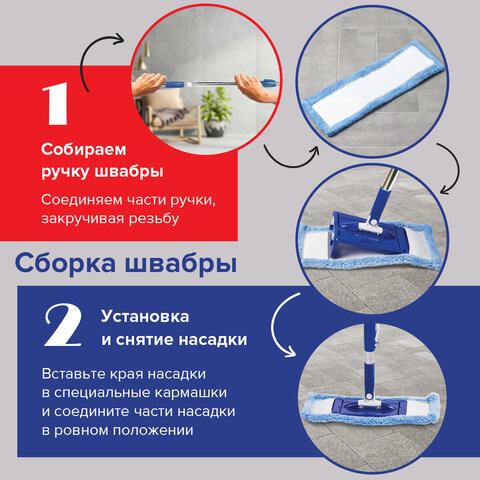 1

Собираем ручку швабры

Соединяем части ручки, закручивая резьбу

Сборка швабры

2

Установка и снятие насадки

Вставьте края насадки в специальные кармашки и соедините части насадки в ровном положении