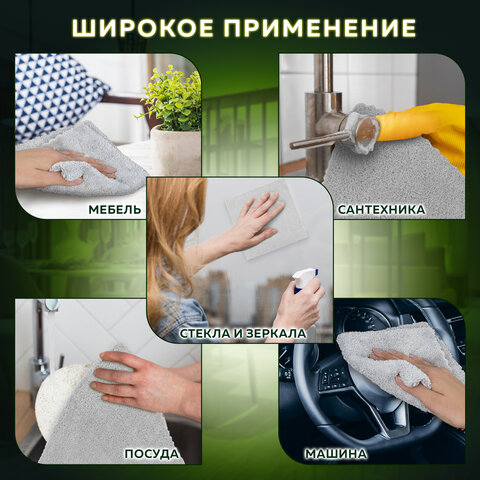 ШИРОКОЕ ПРИМЕНЕНИЕ

МЕБЕЛЬ

САНТЕХНИКА

СТЕКЛА И ЗЕРКАЛА

ПОСУДА

МАШИНА