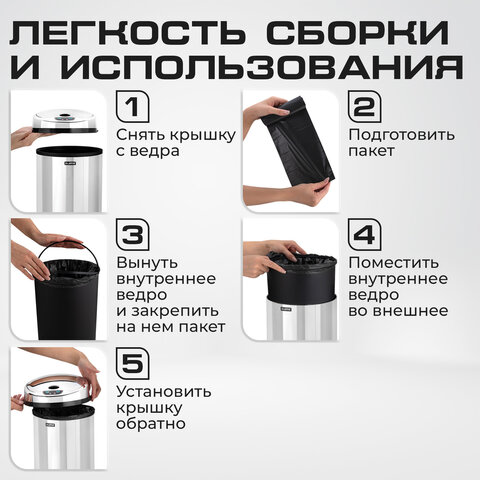 ЛЕГКОСТЬ СБОРКИ И ИСПОЛЬЗОВАНИЯ

1
Снять крышку с ведра

2
Подготовить пакет

3
Вынуть внутреннее ведро и закрепить на нем пакет

4
Поместить внутреннее ведро во внешнее

5
Установить крышку обратно