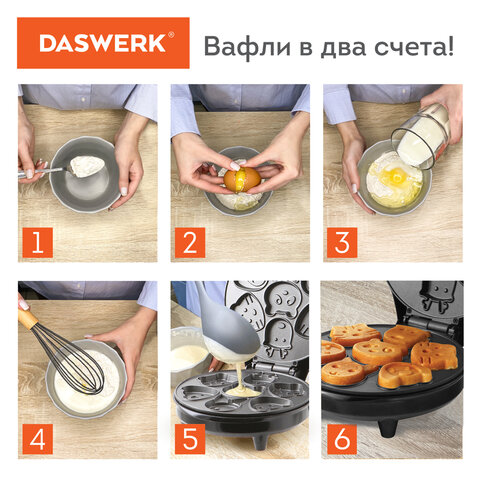 DASWERK®

Вафли в два счета!

1

2

3

4

5

6