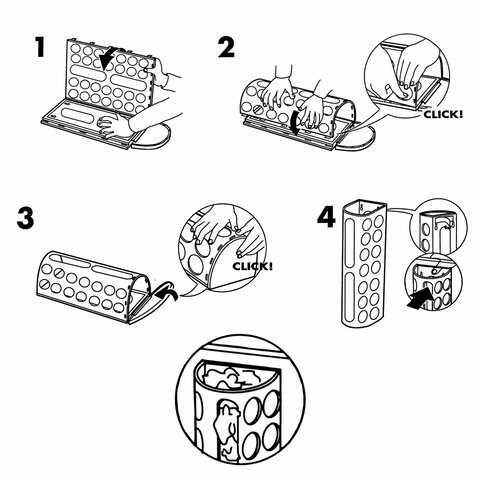 1

2

CLICK!

3

CLICK!

4