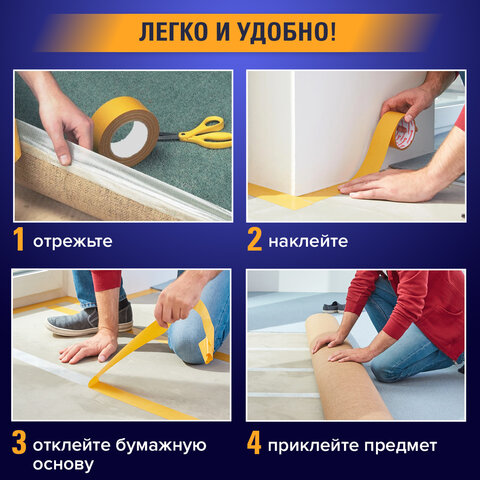 ЛЕГКО И УДОБНО!

1 отрежьте

2 наклейте

3 отклейте бумажную основу

4 приклейте предмет