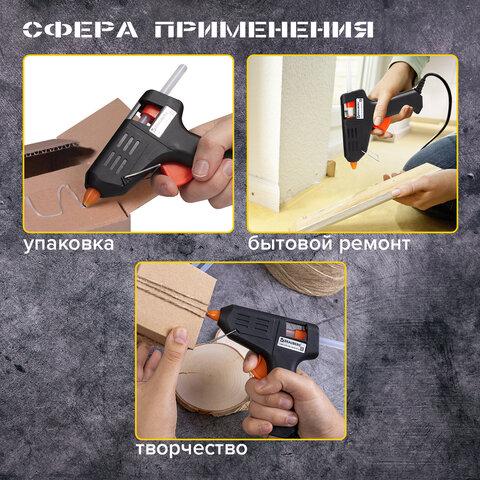 СФЕРА ПРИМЕНЕНИЯ

упаковка

бытовой ремонт

BRAUBERG

творчество