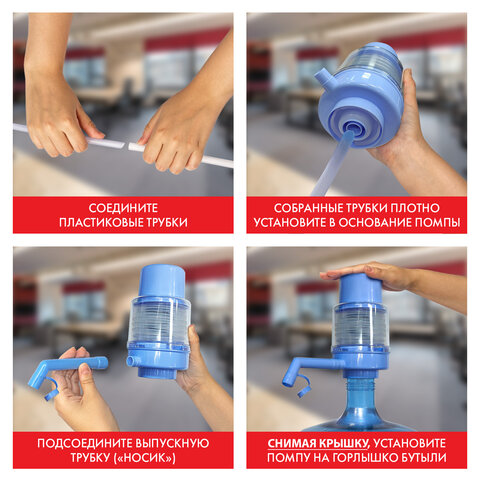 СОЕДИНИТЕ ПЛАСТИКОВЫЕ ТРУБКИ

СОБРАННЫЕ ТРУБКИ ПЛОТНО УСТАНОВИТЕ В ОСНОВАНИЕ ПОМПЫ

ПОДСОЕДИНИТЕ ВЫПУСКНУЮ ТРУБКУ («НОСИК»)

СНИМАЯ КРЫШКУ, УСТАНОВИТЕ ПОМПУ НА ГОРЛЫШКО БУТЫЛИ