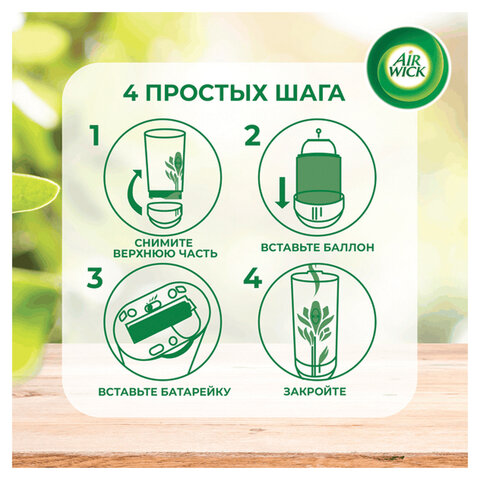 AIR WICK

4 ПРОСТЫХ ШАГА

1

СНИМИТЕ ВЕРХНЮЮ ЧАСТЬ

2

ВСТАВЬТЕ БАЛЛОН

3

ВСТАВЬТЕ БАТАРЕЙКУ

4

ЗАКРОЙТЕ