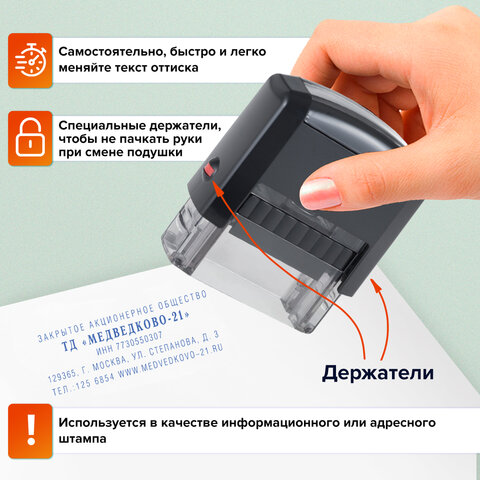 Самостоятельно, быстро и легко меняйте текст оттиска

Специальные держатели, чтобы не пачкать руки при смене подушки

ЗАКРЫТОЕ АКЦИОНЕРНОЕ ОБЩЕСТВО
ТД «МЕДВЕДКОВО-21»
ИНН 7730550307
129365, Г. МОСКВА, УЛ. СТЕПАНОВА, Д. 3
ТЕЛ.:125 6854 WWW.MEDVEDKOVO-21.RU

Держатели

Используется в качестве информационного или адресного штампа