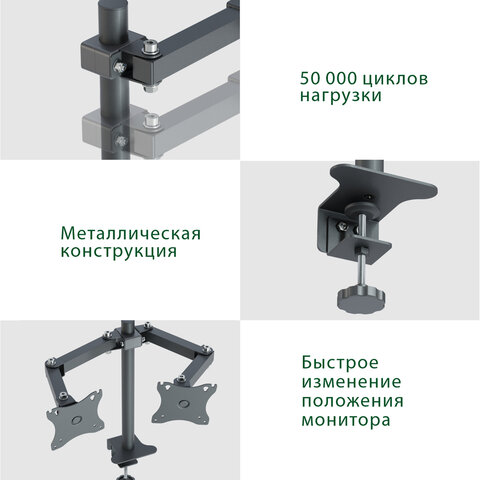 50 000 циклов нагрузки

Металлическая конструкция

Быстрое изменение положения монитора