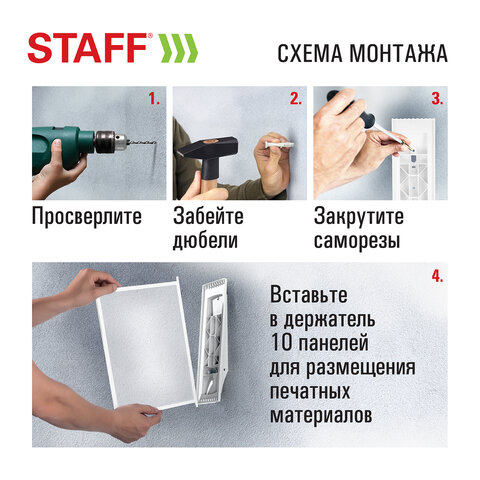 STAFF®

СХЕМА МОНТАЖА

1.

Просверлите

2.

Забейте дюбели

3.

Закрутите саморезы

4.

Вставьте в держатель 10 панелей для размещения печатных материалов