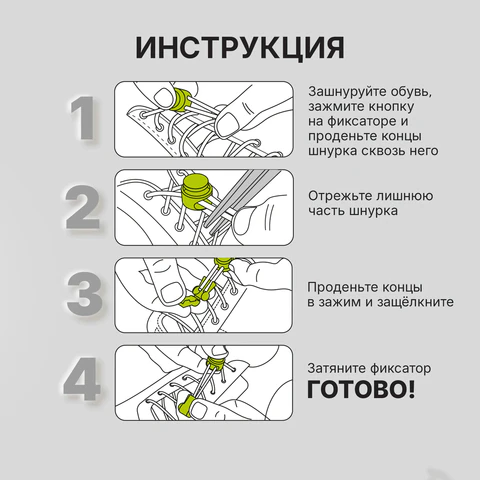 ИНСТРУКЦИЯ

1

Зашнуруйте обувь, зажмите кнопку на фиксаторе и проденьте концы шнурка сквозь него

2

Отрежьте лишнюю часть шнурка

3

Проденьте концы в зажим и защёлкните

4

Затяните фиксатор

ГОТОВО!