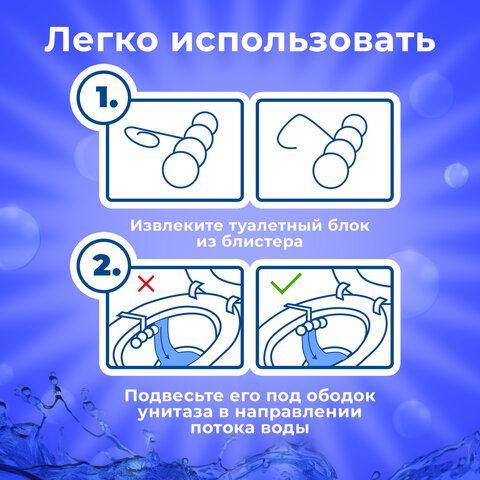 Легко использовать

1.

Извлеките туалетный блок из блистера

2.

Подвесьте его под ободок унитаза в направлении потока воды