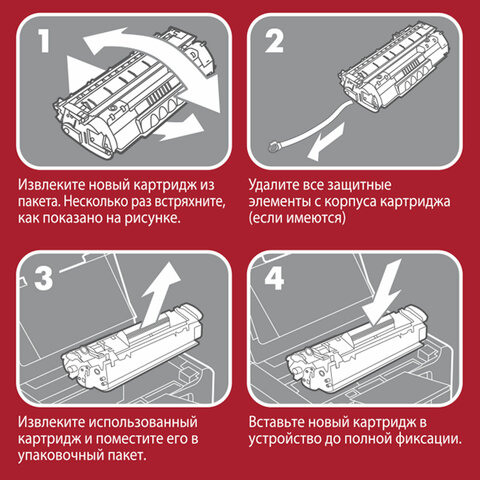 1

Извлеките новый картридж из пакета. Несколько раз встряхните, как показано на рисунке.

2

Удалите все защитные элементы с корпуса картриджа (если имеются)

3

Извлеките использованный картридж и поместите его в упаковочный пакет.

4

Вставьте новый картридж в устройство до полной фиксации.