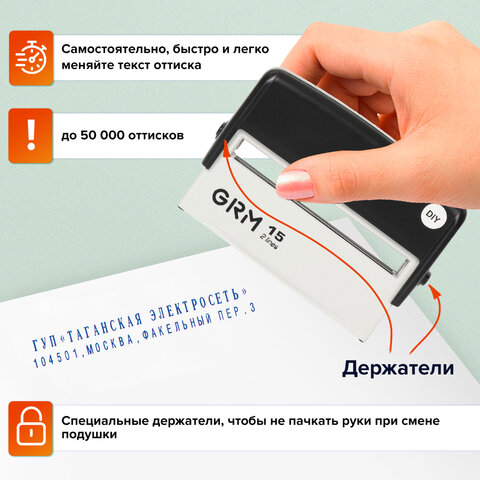 Самостоятельно, быстро и легко меняйте текст оттиска

до 50 000 оттисков

GRM 15
2 lines

DIY

ГУП«ТАГАНСКАЯ ЭЛЕКТРОСЕТЬ»
104501,МОСКВА,ФАКЕЛЬНЫЙ ПЕР.3

Держатели

Специальные держатели, чтобы не пачкать руки при смене подушки