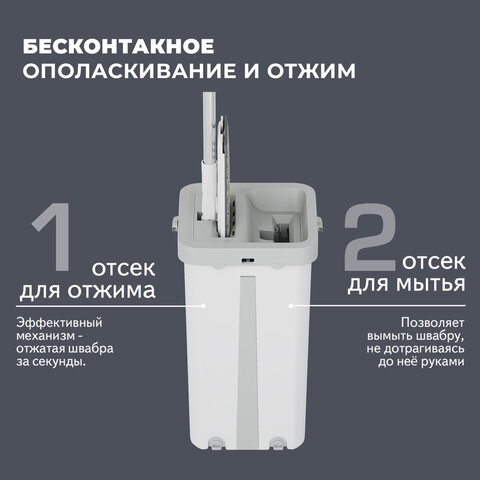 БЕСКОНТАКНОЕ ОПОЛАСКИВАНИЕ И ОТЖИМ

1 отсек для отжима

Эффективный механизм - отжатая швабра за секунды.

2 отсек для мытья

Позволяет вымыть швабру, не дотрагиваясь до неё руками