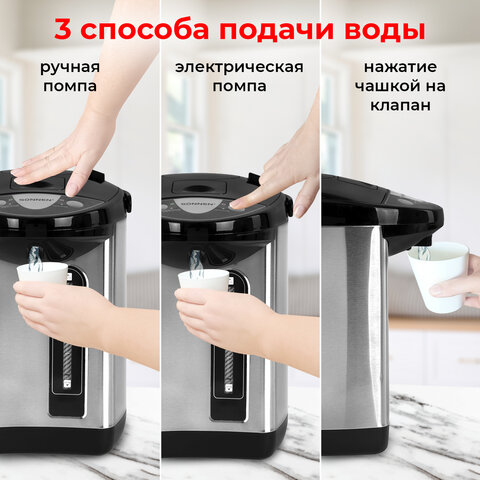 3 способа подачи воды

ручная помпа

электрическая помпа

нажатие чашкой на клапан

SONNEN

SONNEN