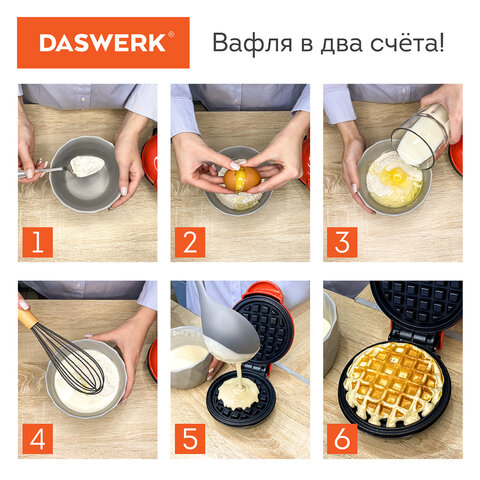 DASWERK®

Вафля в два счёта!

1

2

3

4

5

6