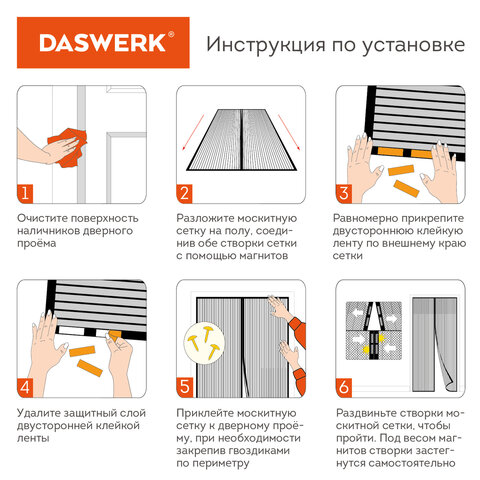 DASWERK®

Инструкция по установке

1

Очистите поверхность наличников дверного проёма

2

Разложите москитную сетку на полу, соединив обе створки сетки с помощью магнитов

3

Равномерно прикрепите двустороннюю клейкую ленту по внешнему краю сетки

4

Удалите защитный слой двусторонней клейкой ленты

5

Приклейте москитную сетку к дверному проёму, при необходимости закрепив гвоздиками по периметру

6

Раздвиньте створки москитной сетки, чтобы пройти. Под весом магнитов створки застегнутся самостоятельно