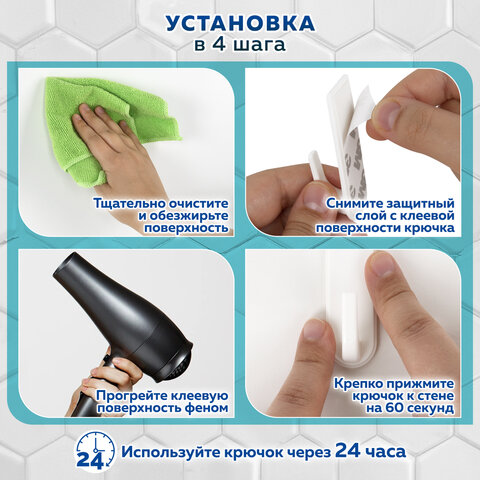 УСТАНОВКА
в 4 шага

Тщательно очистите и обезжирьте поверхность

Снимите защитный слой с клеевой поверхности крючка

Прогрейте клеевую поверхность феном

Крепко прижмите крючок к стене на 60 секунд

24

Используйте крючок через 24 часа