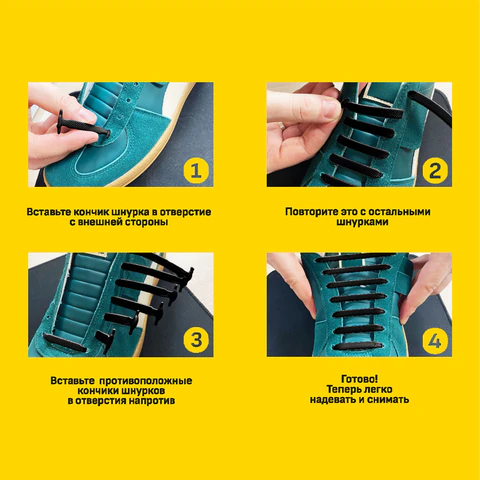 1

Вставьте кончик шнурка в отверстие с внешней стороны

2

Повторите это с остальными шнурками

3

Вставьте  противоположные кончики шнурков в отверстия напротив

4

Готово! Теперь легко надевать и снимать