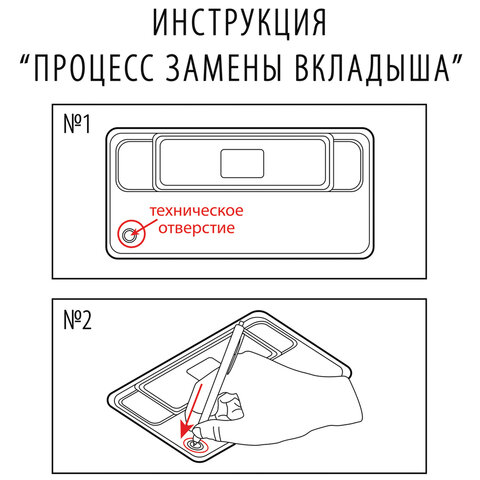 ИНСТРУКЦИЯ
“ПРОЦЕСС ЗАМЕНЫ ВКЛАДЫША”

№1

техническое отверстие

№2